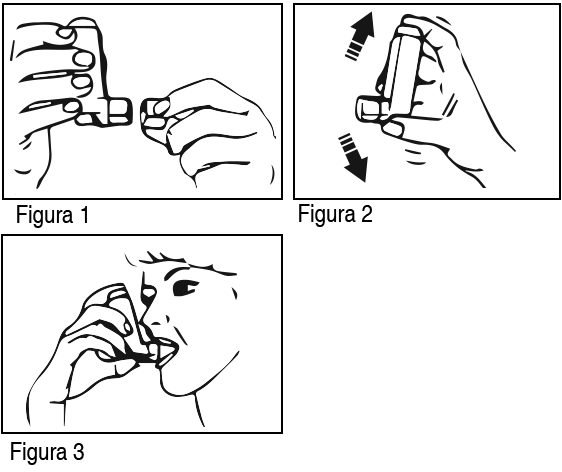 Figura 1

Figura 2

Figura 3