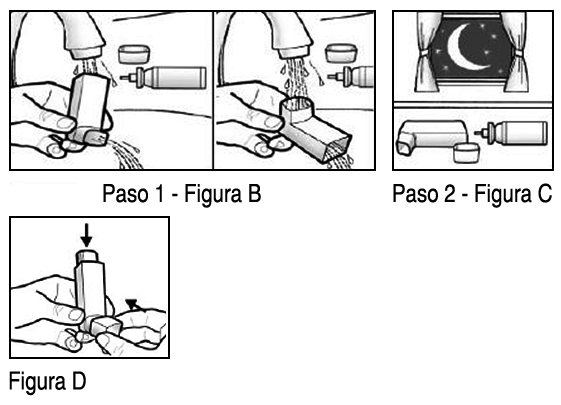 Paso 1 - Figura B

Paso 2 - Figura C

Figura D